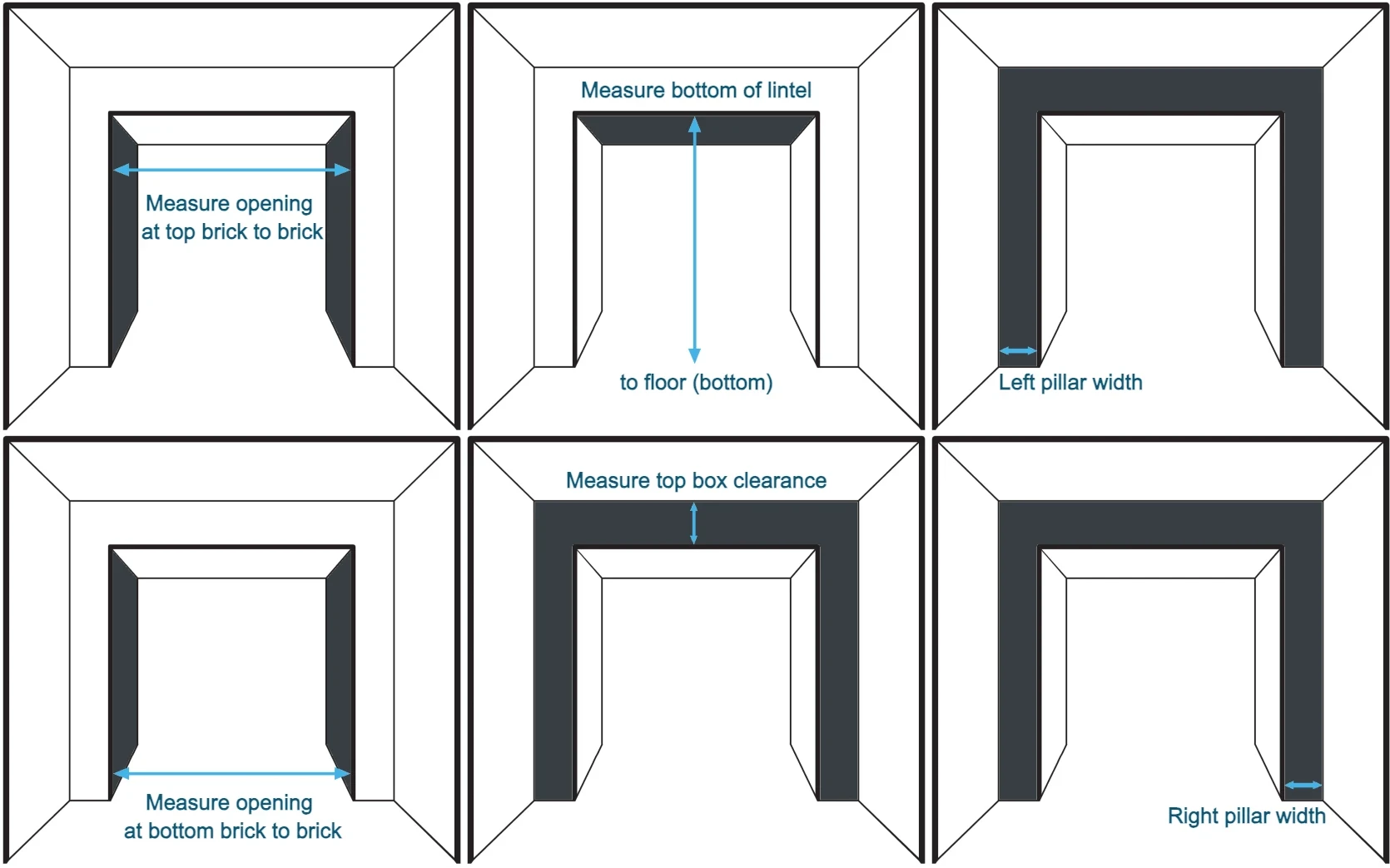 Measure opening at top brick to brick

Measure bottom of lintel

to floor (bottom)

Left pillar width

Measure opening at bottom brick to brick

Measure top box clearance

Right pillar width